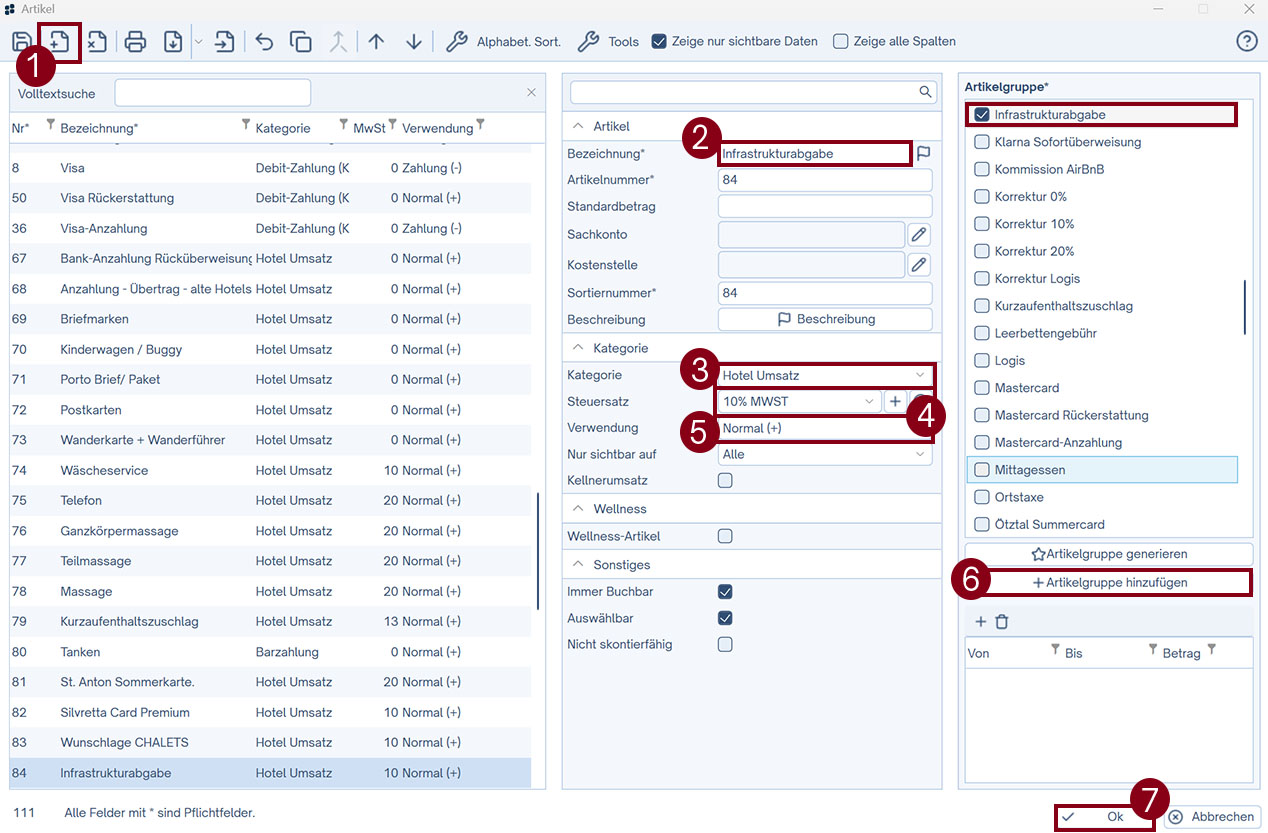 Artikel

1

Alphabet. Sort. Tools Zeige nur sichtbare Daten Zeige alle Spalten

Volltextsuche

| Nr* | Bezeichnung* | Kategorie | MwSt | Verwendung |
|---|---|---|---|---|
| 8 | Visa | Debit-Zahlung (K | 0 | Zahlung (-) |
| 50 | Visa Rückerstattung | Debit-Zahlung (K | 0 | Normal (+) |
| 36 | Visa-Anzahlung | Debit-Zahlung (K | 0 | Zahlung (-) |
| 67 | Bank-Anzahlung Rücküberweisung | Hotel Umsatz | 0 | Normal (+) |
| 68 | Anzahlung - Übertrag - alte Hotels | Hotel Umsatz | 0 | Normal (+) |
| 69 | Briefmarken | Hotel Umsatz | 0 | Normal (+) |
| 70 | Kinderwagen / Buggy | Hotel Umsatz | 0 | Normal (+) |
| 71 | Porto Brief/ Paket | Hotel Umsatz | 0 | Normal (+) |
| 72 | Postkarten | Hotel Umsatz | 0 | Normal (+) |
| 73 | Wanderkarte + Wanderführer | Hotel Umsatz | 0 | Normal (+) |
| 74 | Wäscheservice | Hotel Umsatz | 10 | Normal (+) |
| 75 | Telefon | Hotel Umsatz | 20 | Normal (+) |
| 76 | Ganzkörpermassage | Hotel Umsatz | 20 | Normal (+) |
| 77 | Teilmassage | Hotel Umsatz | 20 | Normal (+) |
| 78 | Massage | Hotel Umsatz | 20 | Normal (+) |
| 79 | Kurzaufenthaltszuschlag | Hotel Umsatz | 13 | Normal (+) |
| 80 | Tanken | Barzahlung | 0 | Normal (+) |
| 81 | St. Anton Sommerkarte. | Hotel Umsatz | 20 | Normal (+) |
| 82 | Silvretta Card Premium | Hotel Umsatz | 10 | Normal (+) |
| 83 | Wunschlage CHALETS | Hotel Umsatz | 10 | Normal (+) |
| 84 | Infrastrukturabgabe | Hotel Umsatz | 10 | Normal (+) |

111 Alle Felder mit * sind Pflichtfelder.

Artikel
2
Bezeichnung* Infrastrukturabgabe
Artikelnummer* 84
Standardbetrag
Sachkonto
Kostenstelle
Sortiernummer* 84
Beschreibung Beschreibung
Kategorie
3
Kategorie Hotel Umsatz
Steuersatz 10% MWST
4
5
Verwendung Normal (+)
Nur sichtbar auf Alle
Kellnerumsatz
Wellness
Wellness-Artikel
Sonstiges
Immer Buchbar
Auswählbar
Nicht skontierfähig

Artikelgruppe*
Infrastrukturabgabe
Klarna Sofortüberweisung
Kommission AirBnB
Korrektur 0%
Korrektur 10%
Korrektur 20%
Korrektur Logis
Kurzaufenthaltszuschlag
Leerbettengebühr
Logis
Mastercard
Mastercard Rückerstattung
Mastercard-Anzahlung
Mittagessen
Ortstaxe
Ötztal Summercard
Artikelgruppe generieren
6
Artikelgruppe hinzufügen

| Von | Bis | Betrag |
|---|---|---|

7
Ok Abbrechen